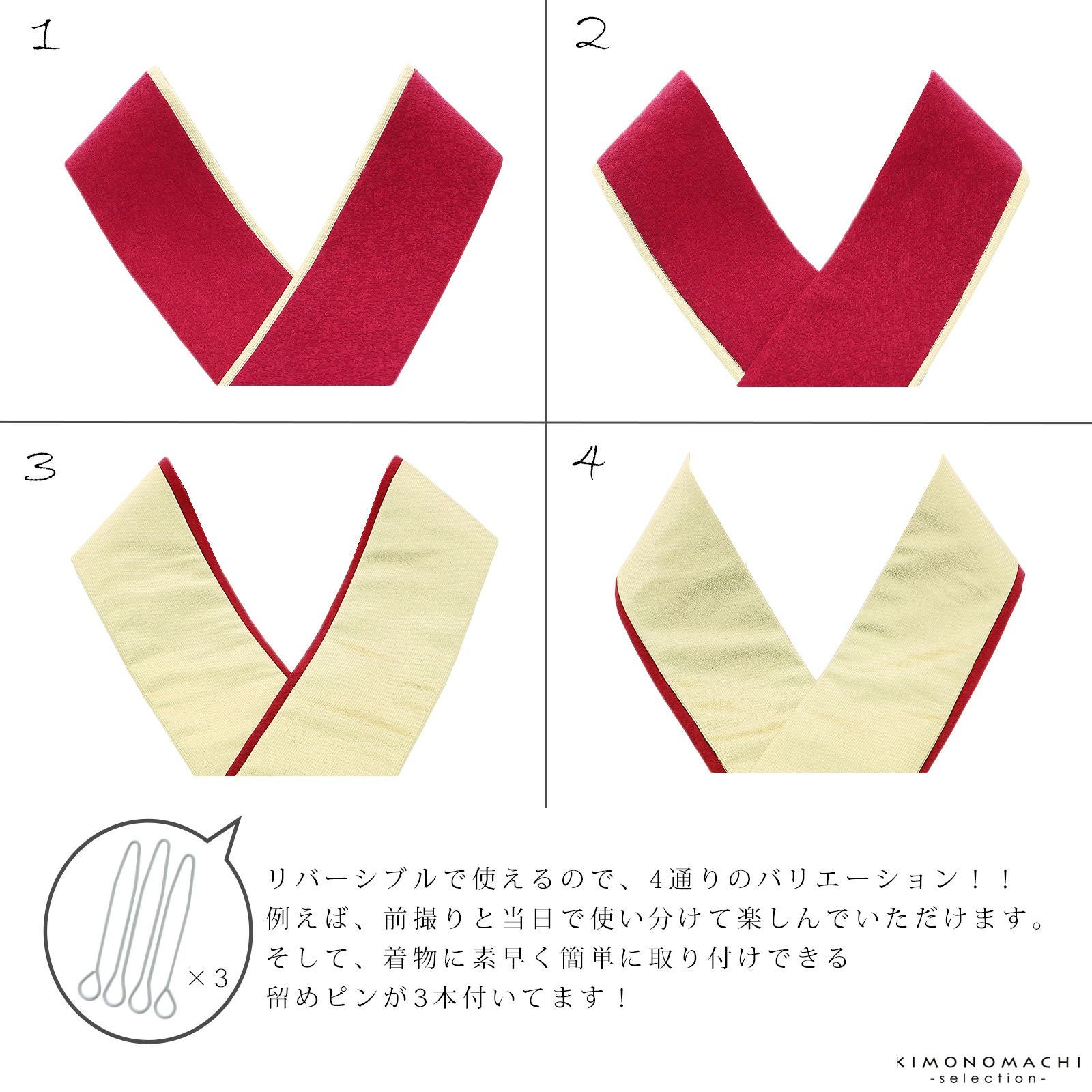 1

2

3

4

×3

リバーシブルで使えるので、4通りのバリエーション！！
例えば、前撮りと当日で使い分けて楽しんでいただけます。
そして、着物に素早く簡単に取り付けできる
留めピンが3本付いてます！

KIMONOMACHI
-selection-