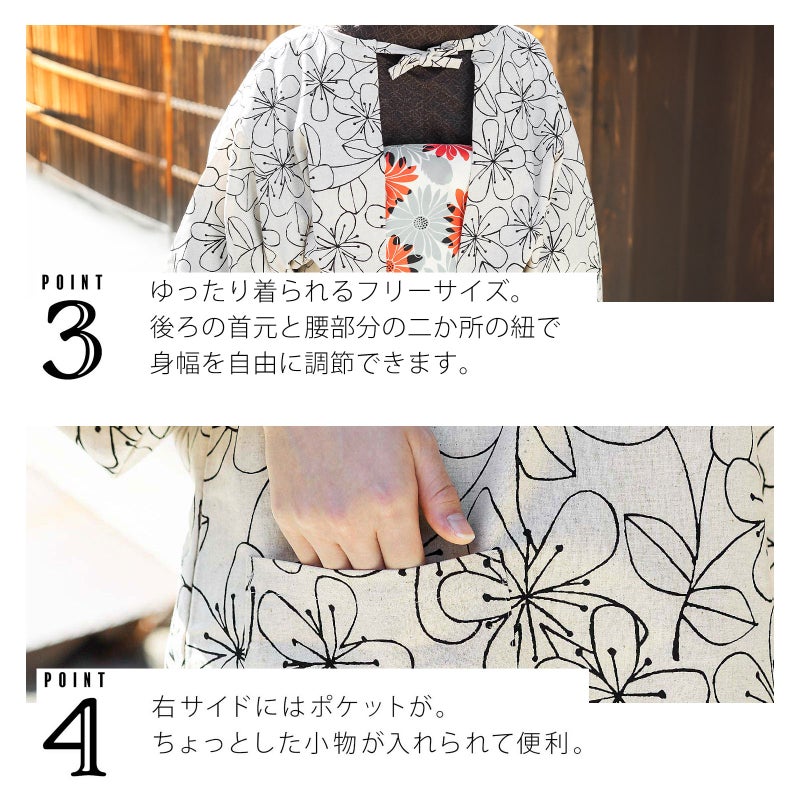 POINT
3
ゆったり着られるフリーサイズ。
後ろの首元と腰部分の二か所の紐で
身幅を自由に調節できます。

POINT
4
右サイドにはポケットが。
ちょっとした小物が入れられて便利。