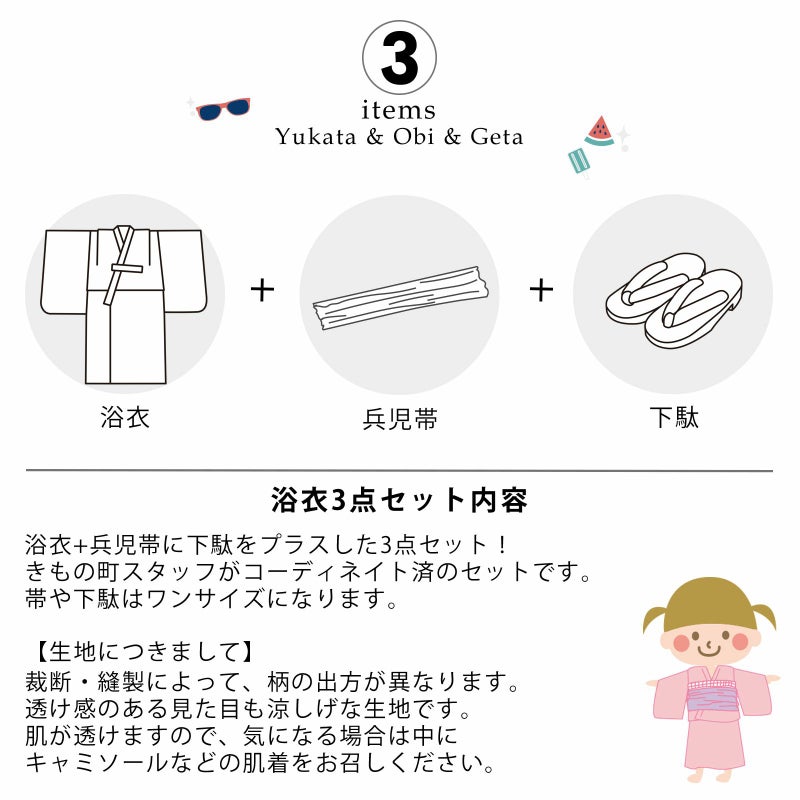 3
items
Yukata & Obi & Geta

浴衣 + 兵児帯 + 下駄

浴衣3点セット内容

浴衣+兵児帯に下駄をプラスした3点セット！
きもの町スタッフがコーディネイト済のセットです。
帯や下駄はワンサイズになります。

【生地につきまして】
裁断・縫製によって、柄の出方が異なります。
透け感のある見た目も涼しげな生地です。
肌が透けますので、気になる場合は中に
キャミソールなどの肌着をお召しください。