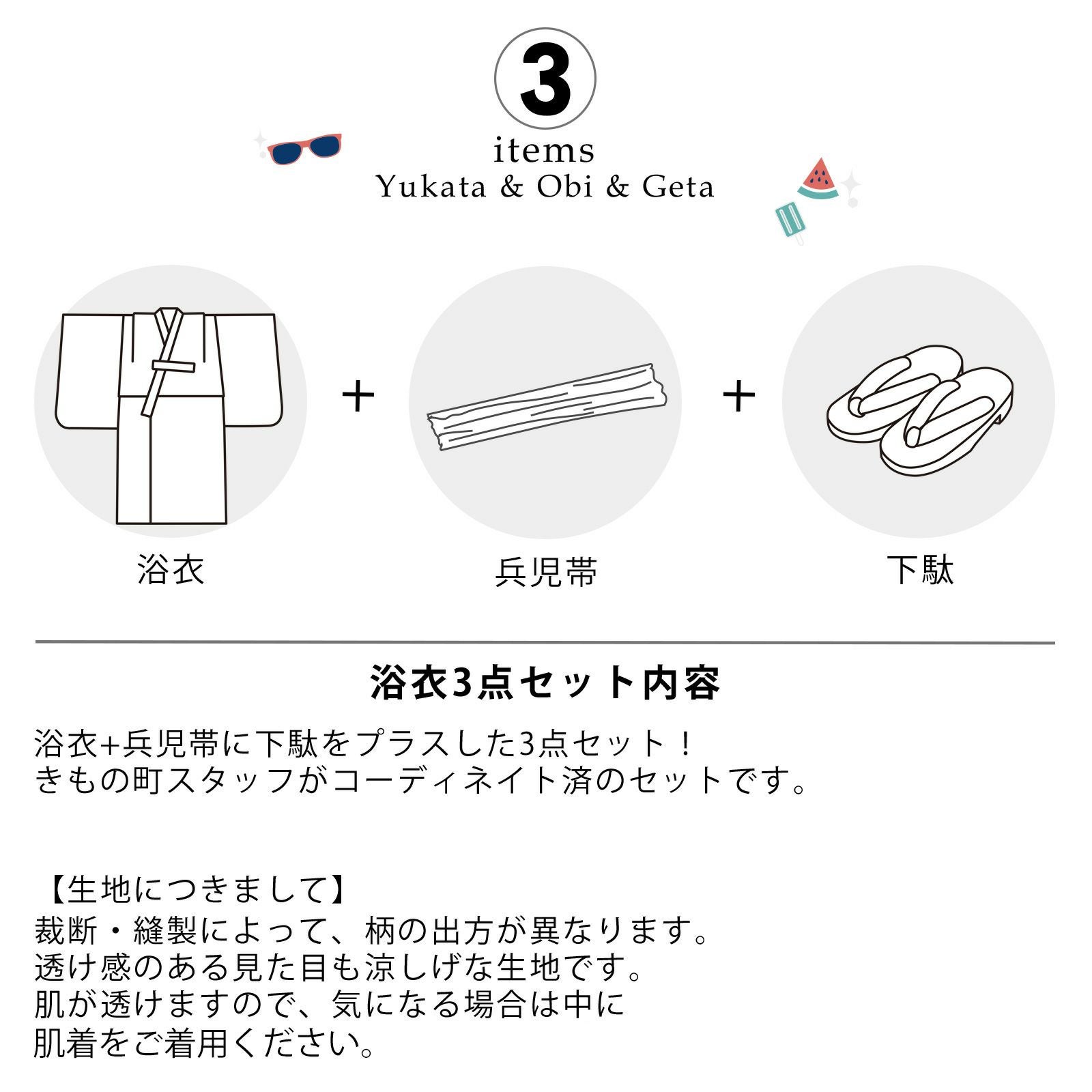 3
items
Yukata & Obi & Geta

浴衣 + 兵児帯 + 下駄

浴衣3点セット内容

浴衣+兵児帯に下駄をプラスした3点セット！
きもの町スタッフがコーディネイト済のセットです。

【生地につきまして】
裁断・縫製によって、柄の出方が異なります。
透け感のある見た目も涼しげな生地です。
肌が透けますので、気になる場合は中に
肌着をご着用ください。