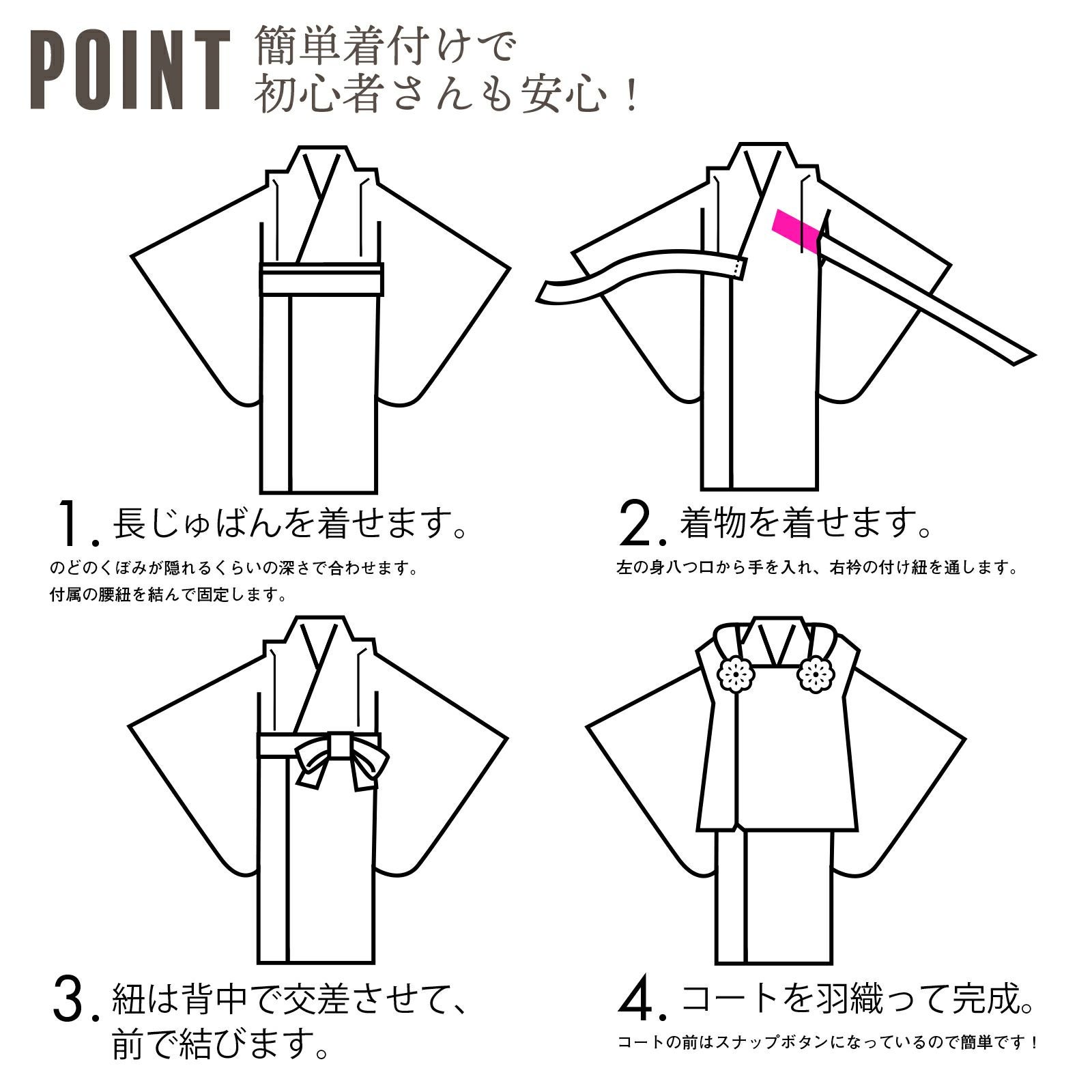 POINT 簡単着付けで初心者さんも安心！

1. 長じゅばんを着せます。
のどのくぼみが隠れるくらいの深さで合わせます。
付属の腰紐を結んで固定します。

2. 着物を着せます。
左の身八つ口から手を入れ、右衿の付け紐を通します。

3. 紐は背中で交差させて、前で結びます。

4. コートを羽織って完成。
コートの前はスナップボタンになっているので簡単です！