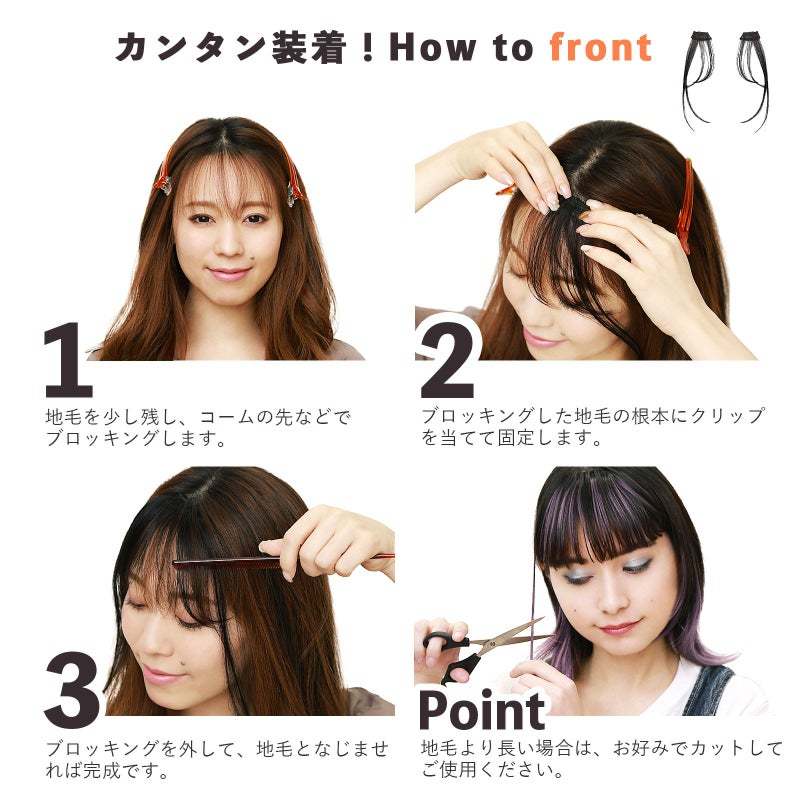 カンタン装着！How to front

1

地毛を少し残し、コームの先などでブロッキングします。

2

ブロッキングした地毛の根本にクリップを当てて固定します。

3

ブロッキングを外して、地毛となじませれば完成です。

Point

地毛より長い場合は、お好みでカットしてご使用ください。