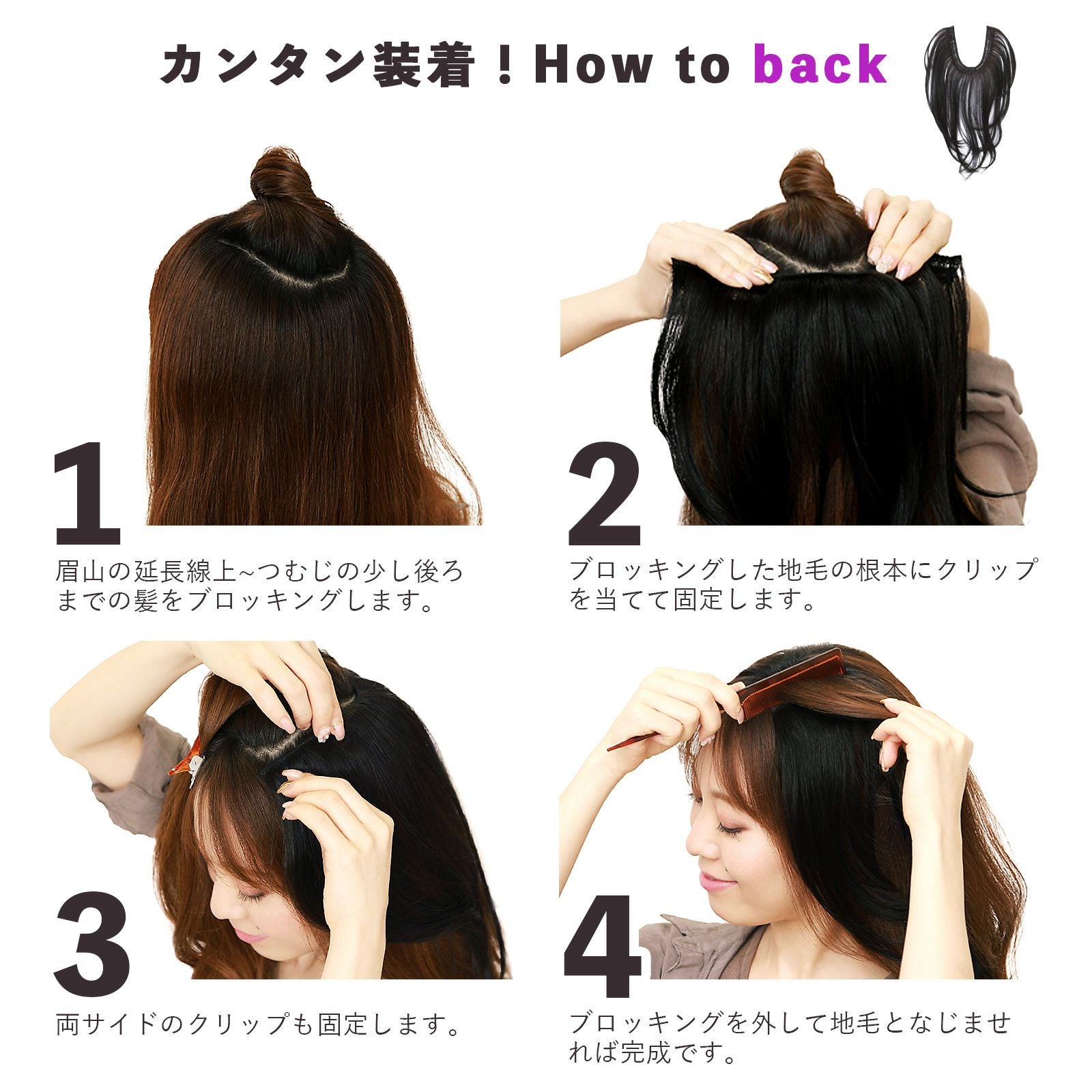 カンタン装着！How to back

1
眉山の延長線上~つむじの少し後ろまでの髪をブロッキングします。

2
ブロッキングした地毛の根本にクリップを当てて固定します。

3
両サイドのクリップも固定します。

4
ブロッキングを外して地毛となじませれば完成です。