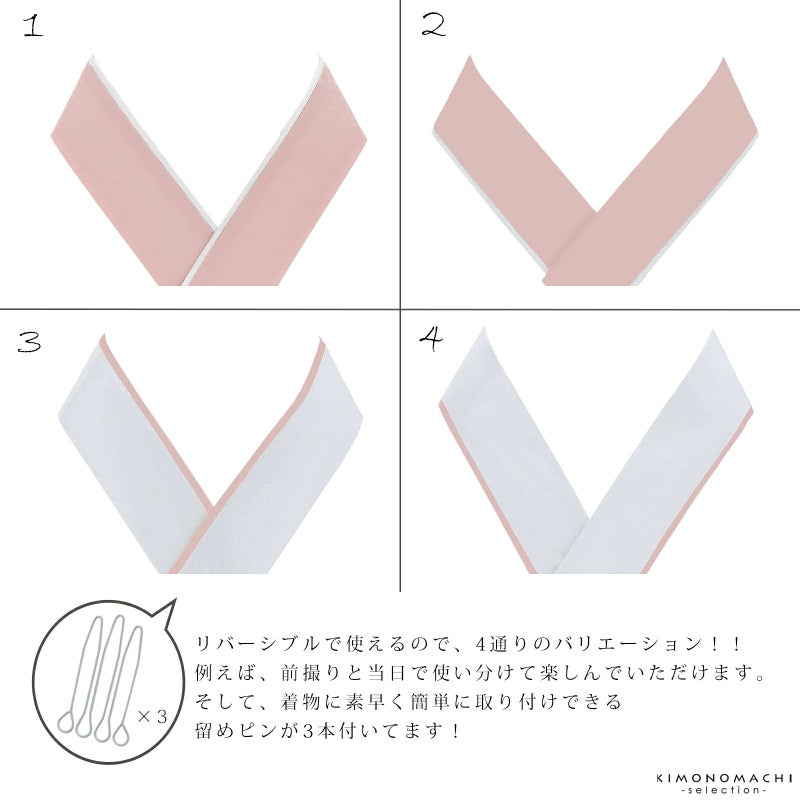 1

2

3

4

×3

リバーシブルで使えるので、4通りのバリエーション！！
例えば、前撮りと当日で使い分けて楽しんでいただけます。
そして、着物に素早く簡単に取り付けできる
留めピンが3本付いてます！

KIMONOMACHI
-selection-