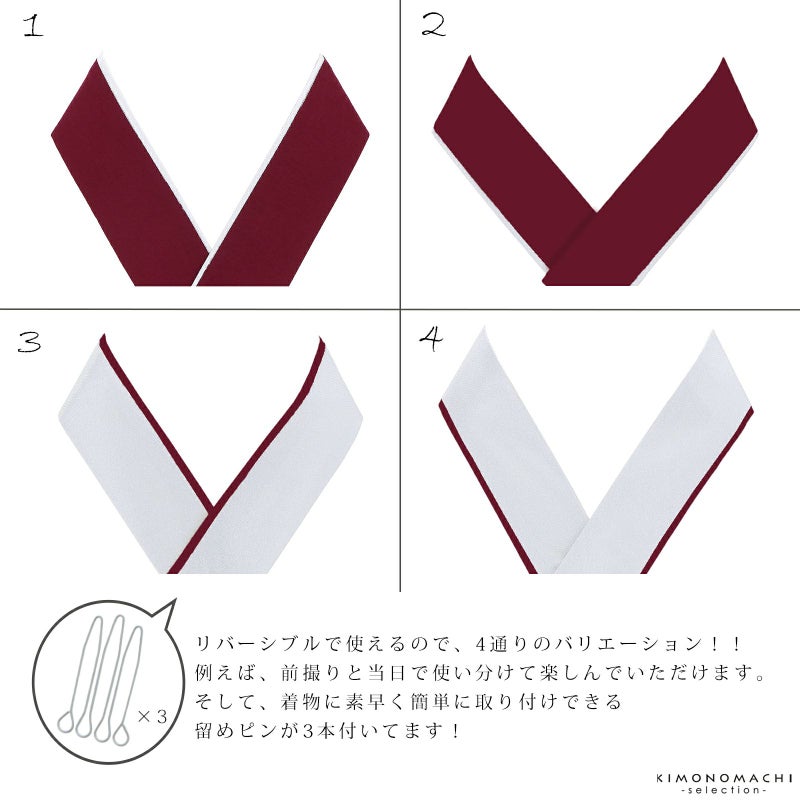 1

2

3

4

×3

リバーシブルで使えるので、4通りのバリエーション！！
例えば、前撮りと当日で使い分けて楽しんでいただけます。
そして、着物に素早く簡単に取り付けできる
留めピンが3本付いてます！

KIMONOMACHI
-selection-