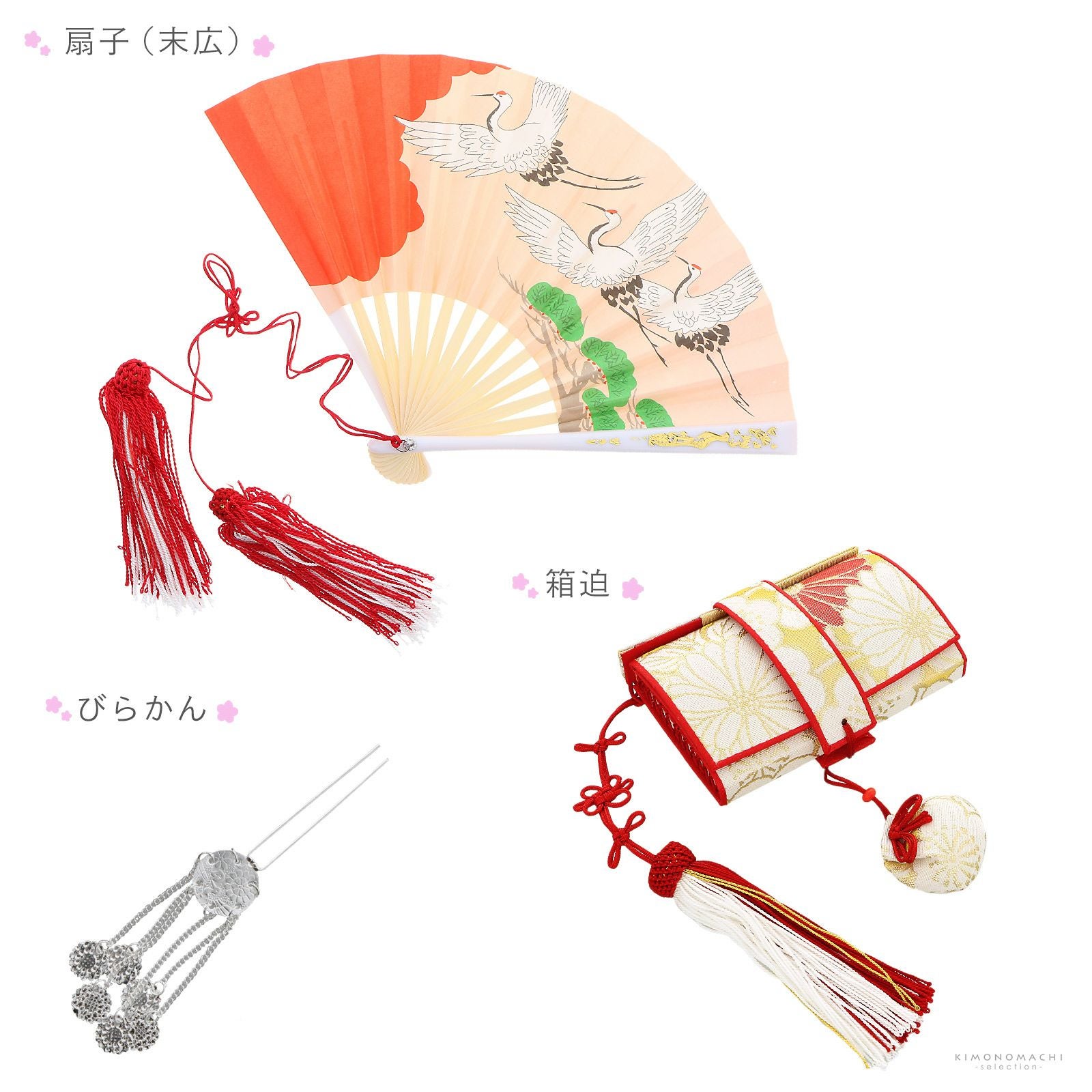 扇子（末広）

箱迫

びらかん

KIMONOMACHI
-selection-