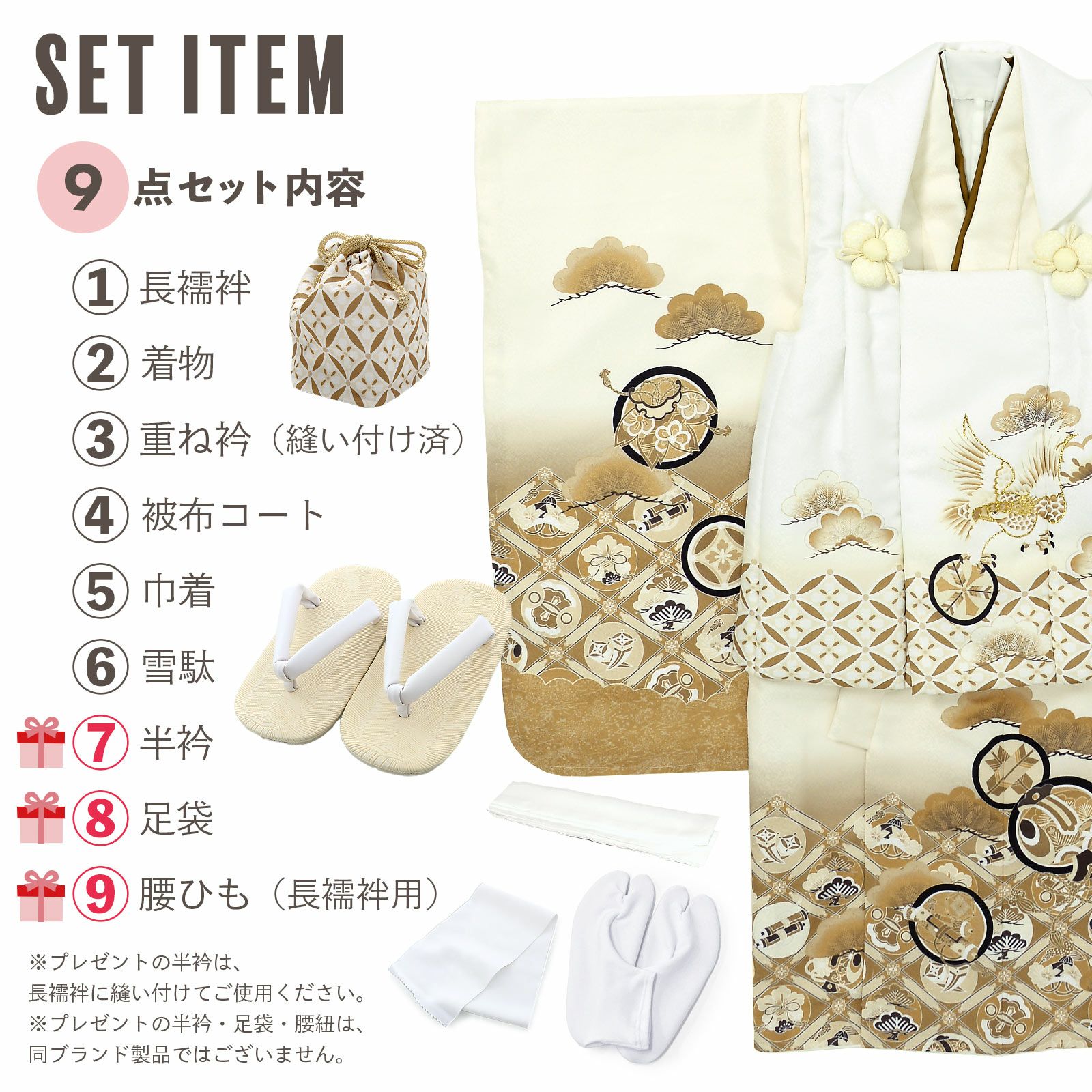 SET ITEM

9 点セット内容

① 長襦袢
② 着物
③ 重ね衿（縫い付け済）
④ 被布コート
⑤ 巾着
⑥ 雪駄
⑦ 半衿
⑧ 足袋
⑨ 腰ひも（長襦袢用）

※プレゼントの半衿は、長襦袢に縫い付けてご使用ください。
※プレゼントの半衿・足袋・腰紐は、同ブランド製品ではございません。