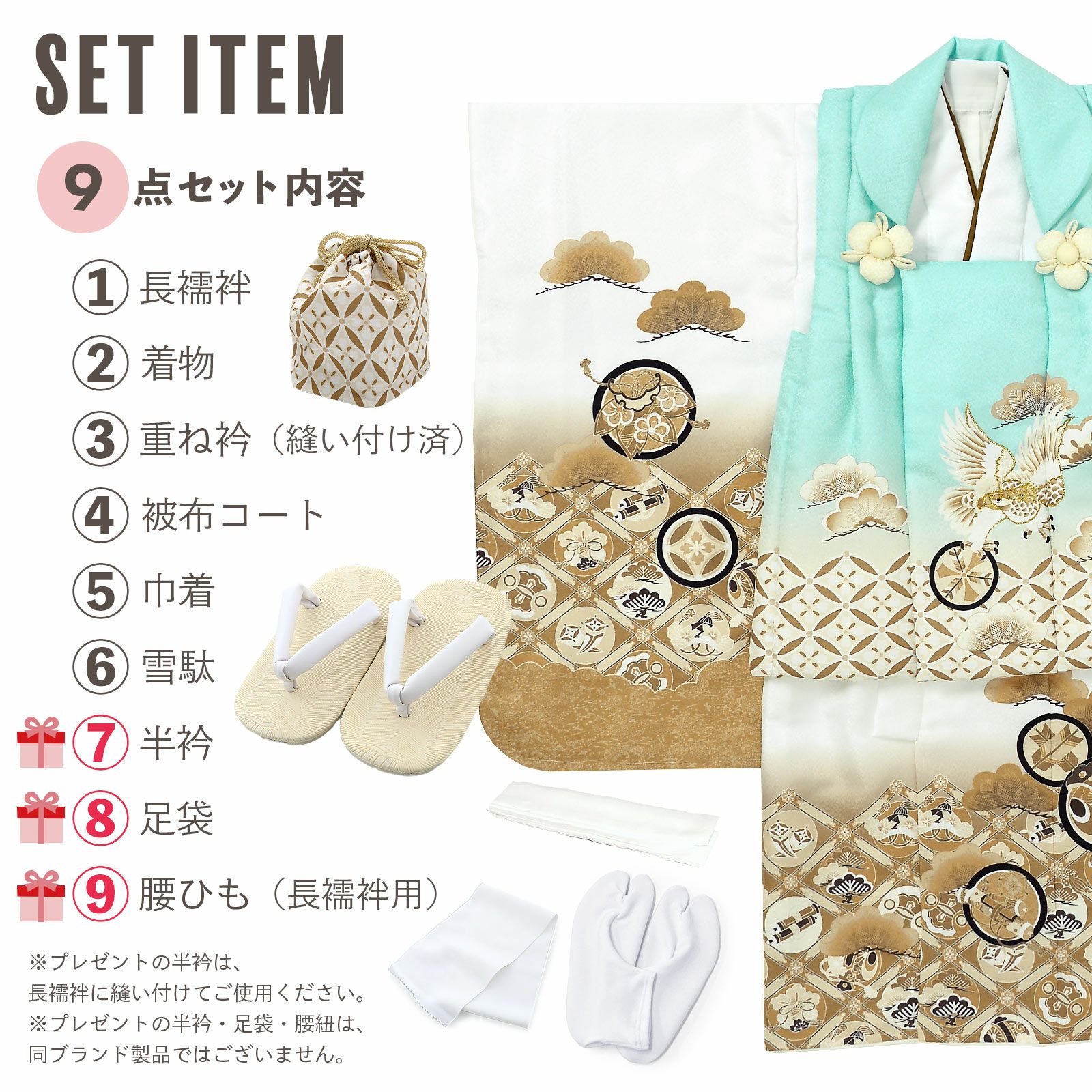 SET ITEM

9 点セット内容

① 長襦袢
② 着物
③ 重ね衿（縫い付け済）
④ 被布コート
⑤ 巾着
⑥ 雪駄
⑦ 半衿
⑧ 足袋
⑨ 腰ひも（長襦袢用）

※プレゼントの半衿は、長襦袢に縫い付けてご使用ください。
※プレゼントの半衿・足袋・腰紐は、同ブランド製品ではございません。