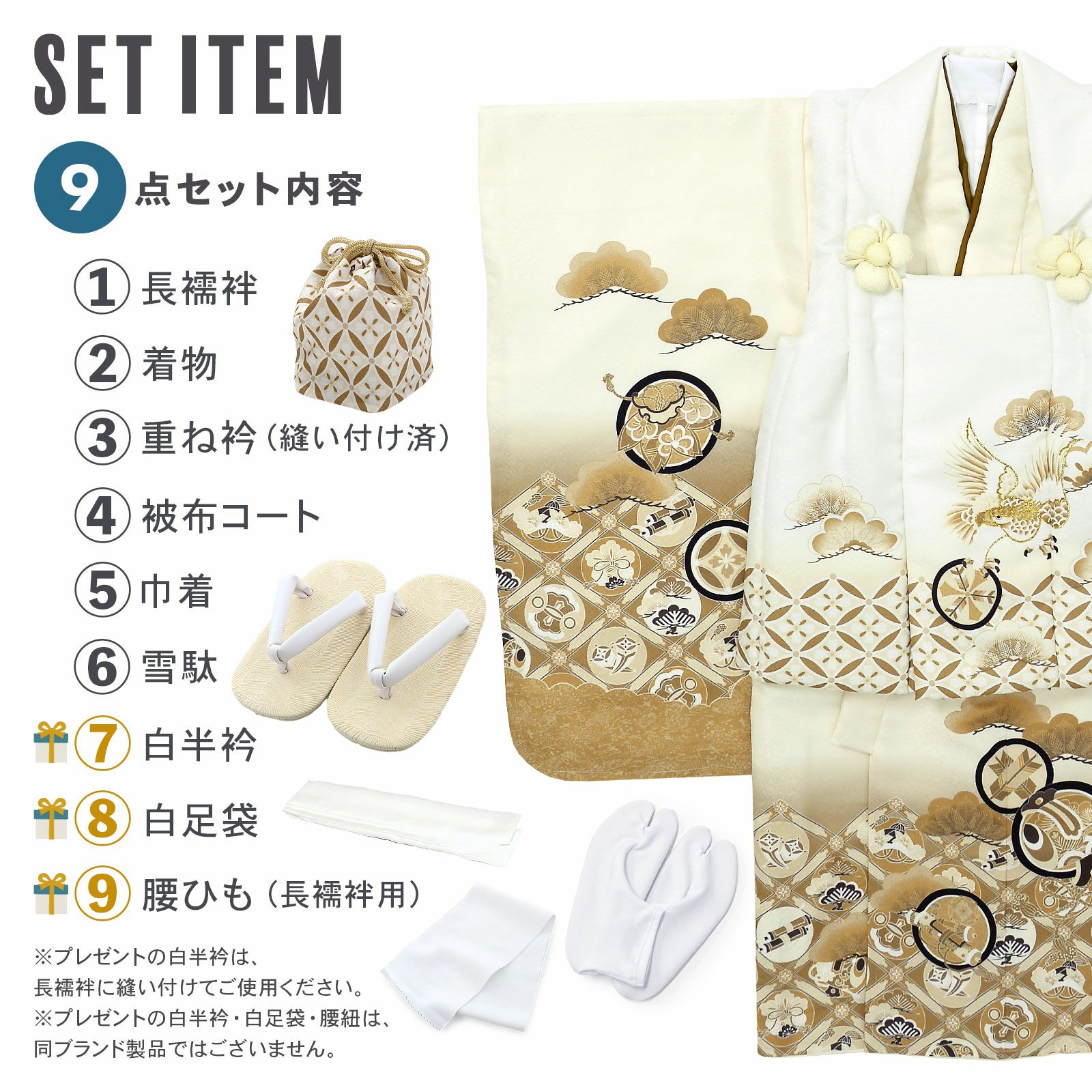 SET ITEM

9 点セット内容

① 長襦袢

② 着物

③ 重ね衿（縫い付け済）

④ 被布コート

⑤ 巾着

⑥ 雪駄

⑦ 白半衿

⑧ 白足袋

⑨ 腰ひも（長襦袢用）

※プレゼントの白半衿は、長襦袢に縫い付けてご使用ください。
※プレゼントの白半衿・白足袋・腰紐は、同ブランド製品ではございません。