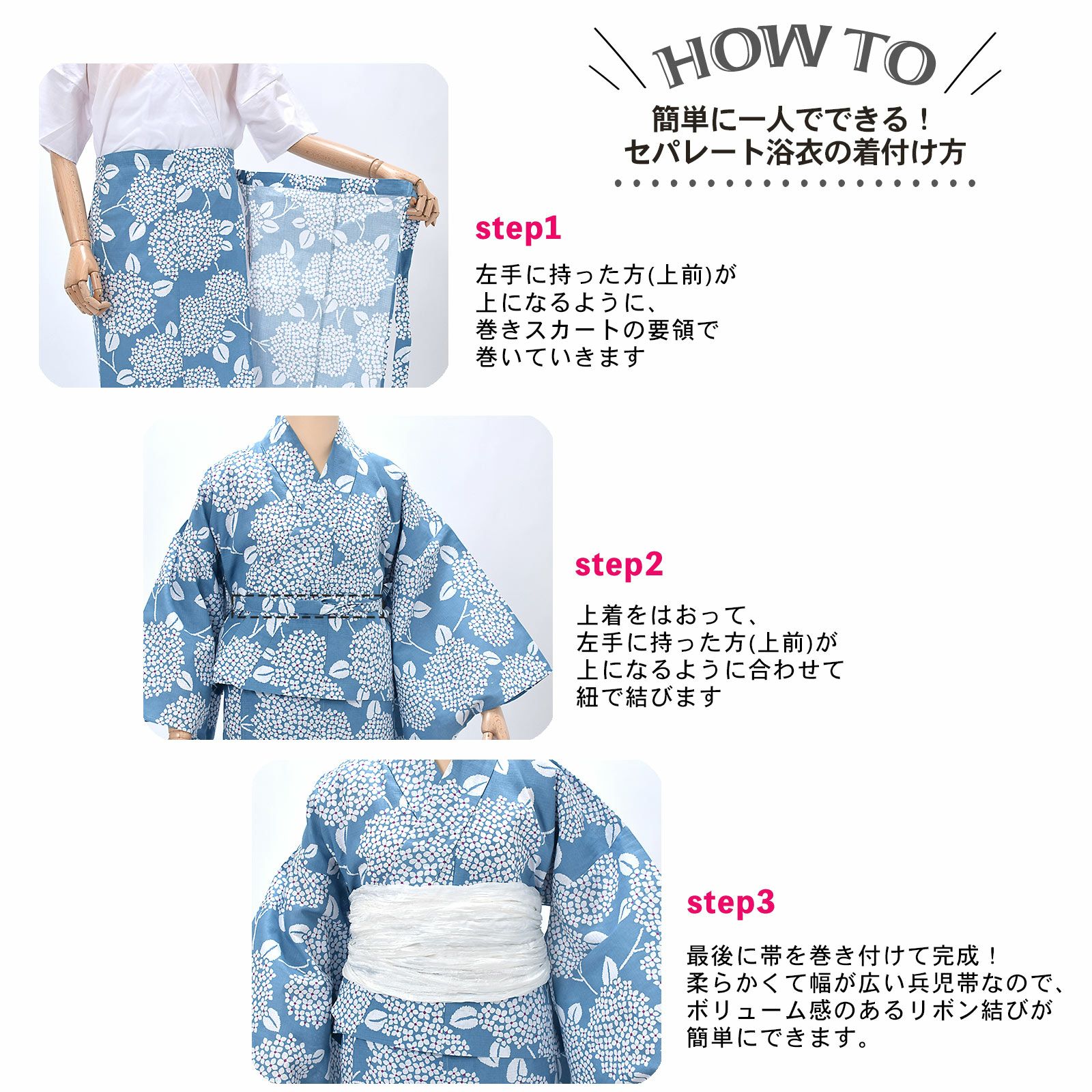 HOW TO

簡単に一人でできる！
セパレート浴衣の着付け方

step1

左手に持った方(上前)が
上になるように、
巻きスカートの要領で
巻いていきます

step2

上着をはおって、
左手に持った方(上前)が
上になるように合わせて
紐で結びます

step3

最後に帯を巻き付けて完成！
柔らかくて幅が広い兵児帯なので、
ボリューム感のあるリボン結びが
簡単にできます。