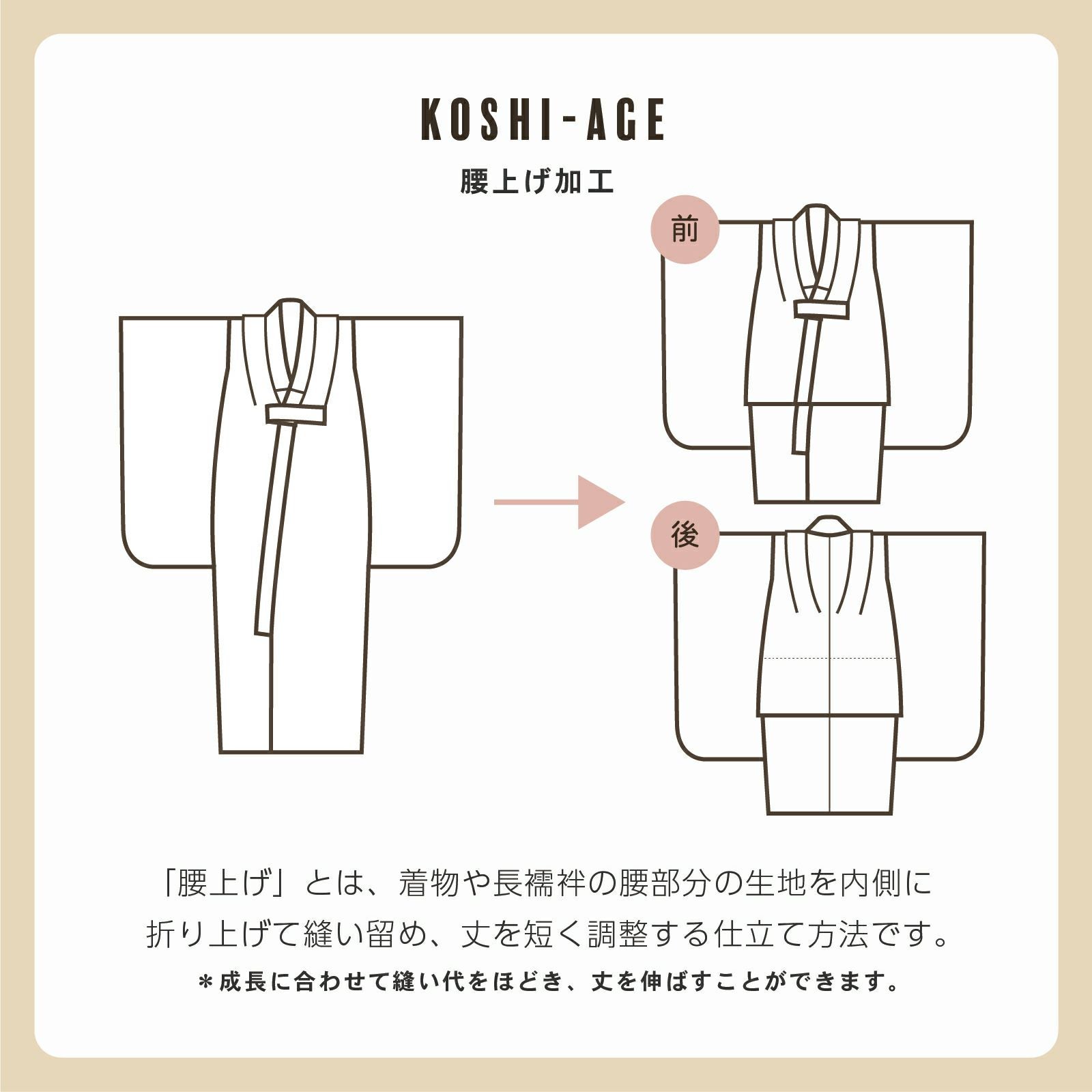 KOSHI-AGE

腰上げ加工

前

後

「腰上げ」とは、着物や長襦袢の腰部分の生地を内側に折り上げて縫い留め、丈を短く調整する仕立て方法です。

＊成長に合わせて縫い代をほどき、丈を伸ばすことができます。