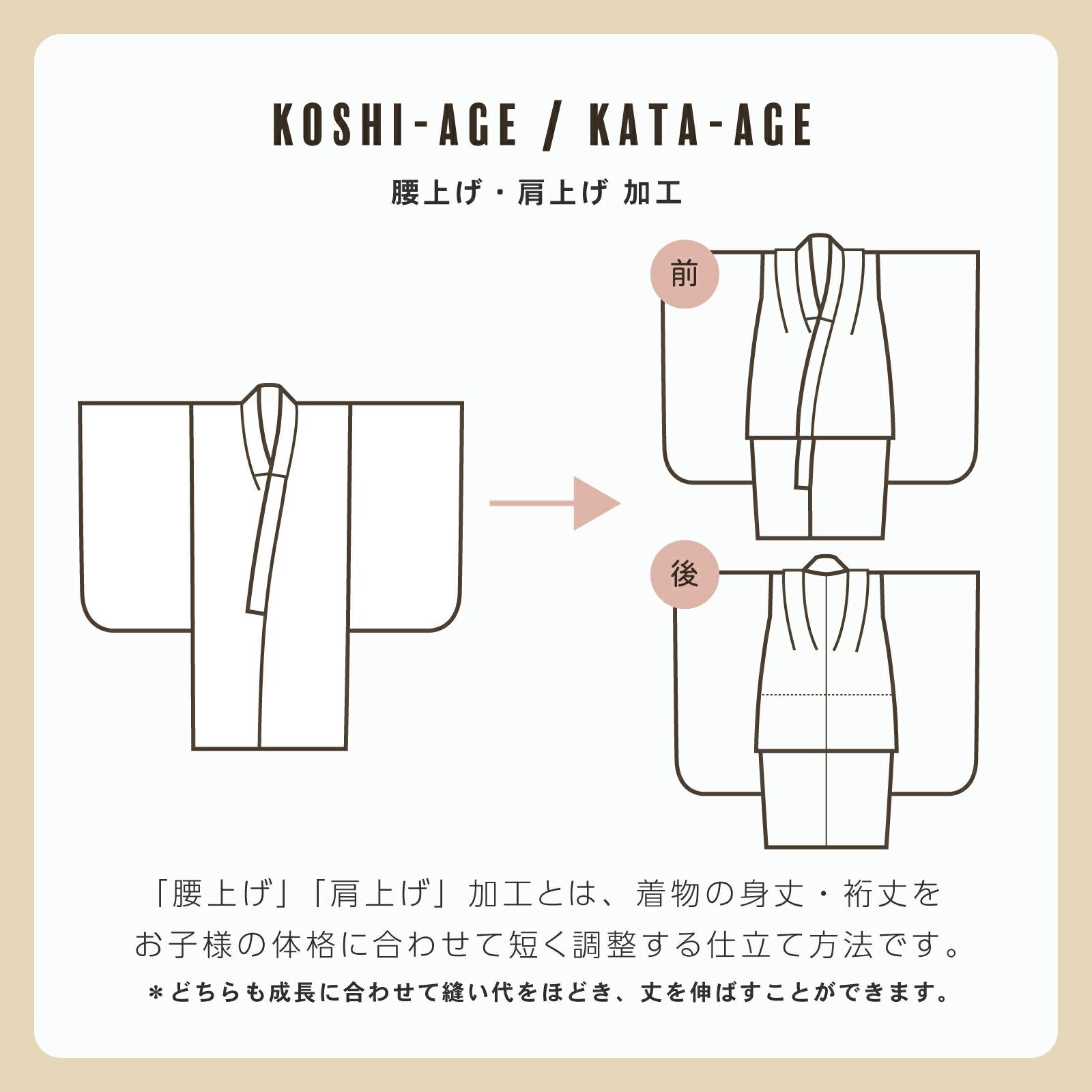 KOSHI-AGE / KATA-AGE

腰上げ・肩上げ 加工

前

後

「腰上げ」「肩上げ」加工とは、着物の身丈・裄丈をお子様の体格に合わせて短く調整する仕立て方法です。

＊どちらも成長に合わせて縫い代をほどき、丈を伸ばすことができます。